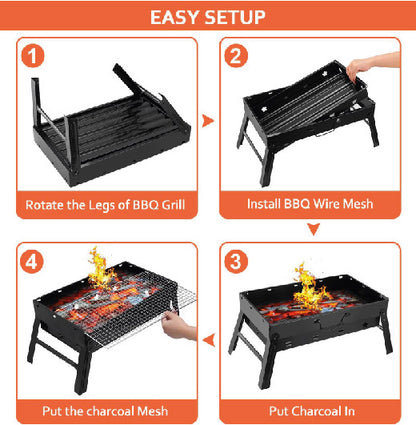 EASY SETUP

1

Rotate the Legs of BBQ Grill

2

Install BBQ Wire Mesh

3

Put Charcoal In

4

Put the charcoal Mesh